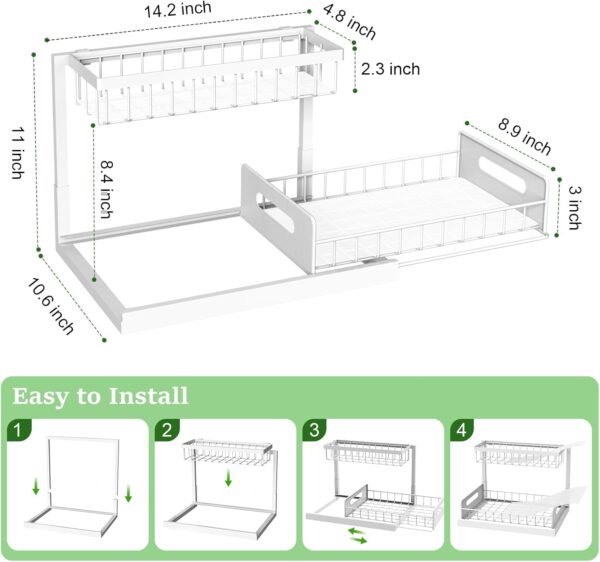 14.2 inch
4.8 inch
2.3 inch
11 inch
8.4 inch
8.9 inch
3 inch
10.6 inch

Easy to Install

1
2
3
4